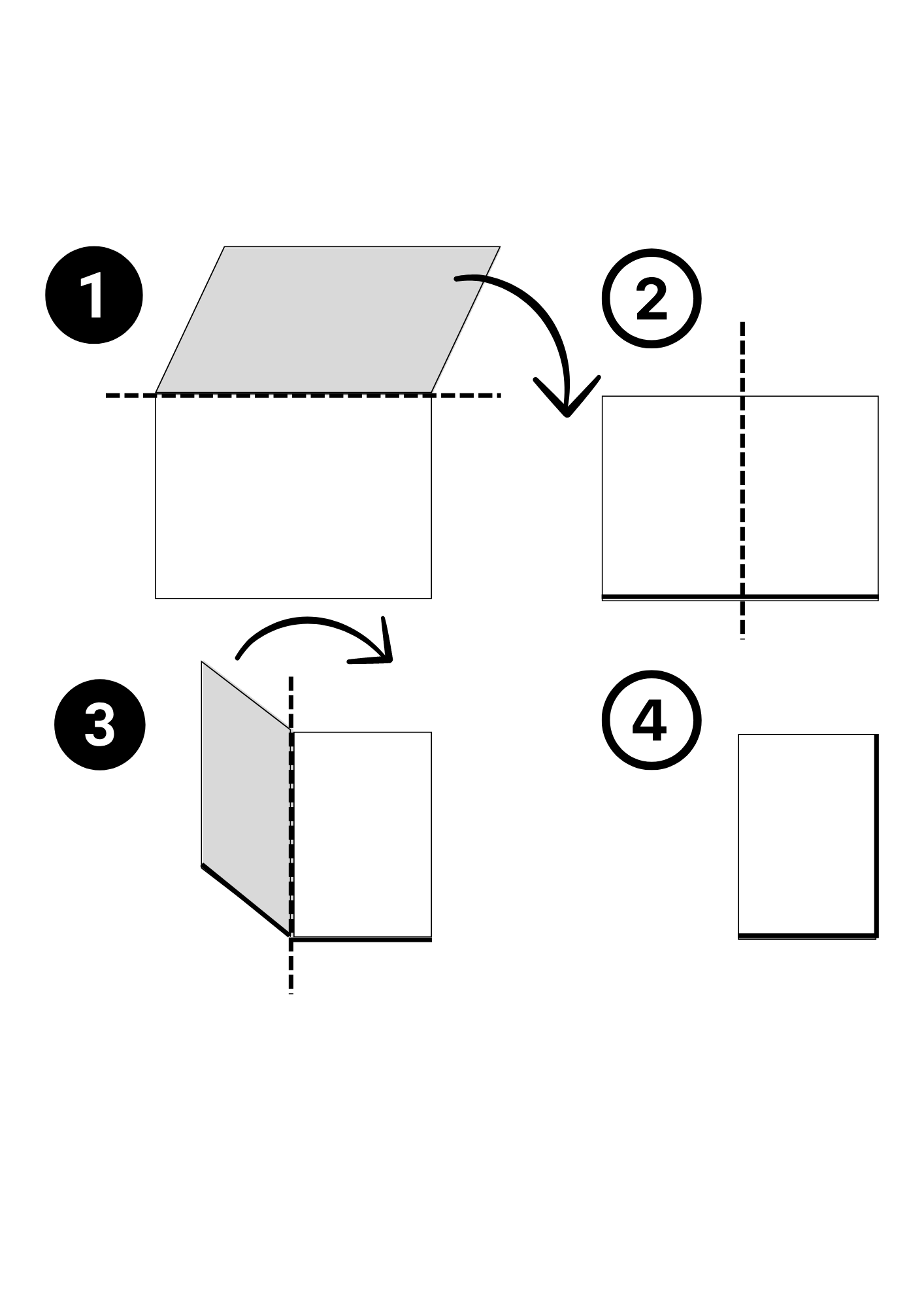 1

2

3

4